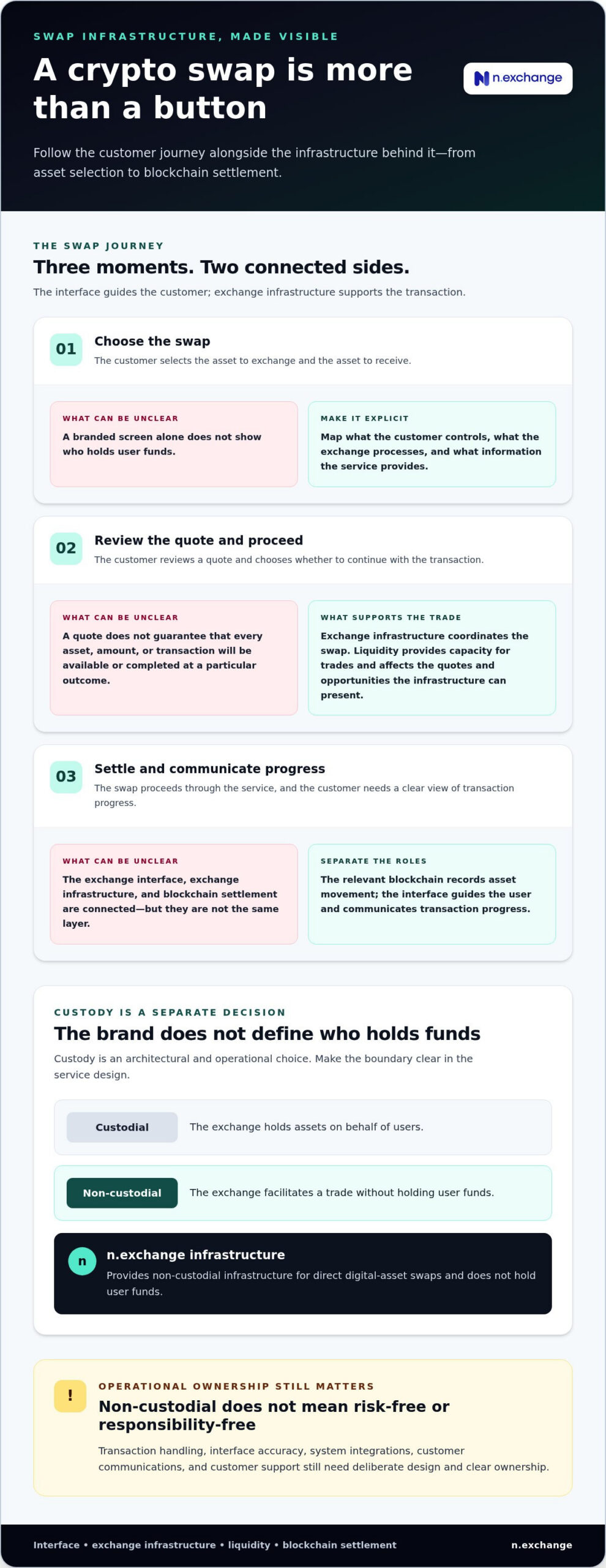 SWAP INFRASTRUCTURE, MADE VISIBLE

A crypto swap is more than a button

n.exchange

Follow the customer journey alongside the infrastructure behind it—from asset selection to blockchain settlement.

THE SWAP JOURNEY

Three moments. Two connected sides.

The interface guides the customer; exchange infrastructure supports the transaction.

01

Choose the swap

The customer selects the asset to exchange and the asset to receive.

WHAT CAN BE UNCLEAR

A branded screen alone does not show who holds user funds.

MAKE IT EXPLICIT

Map what the customer controls, what the exchange processes, and what information the service provides.

02

Review the quote and proceed

The customer reviews a quote and chooses whether to continue with the transaction.

WHAT CAN BE UNCLEAR

A quote does not guarantee that every asset, amount, or transaction will be available or completed at a particular outcome.

WHAT SUPPORTS THE TRADE

Exchange infrastructure coordinates the swap. Liquidity provides capacity for trades and affects the quotes and opportunities the infrastructure can present.

03

Settle and communicate progress

The swap proceeds through the service, and the customer needs a clear view of transaction progress.

WHAT CAN BE UNCLEAR

The exchange interface, exchange infrastructure, and blockchain settlement are connected—but they are not the same layer.

SEPARATE THE ROLES

The relevant blockchain records asset movement; the interface guides the user and communicates transaction progress.

CUSTODY IS A SEPARATE DECISION

The brand does not define who holds funds

Custody is an architectural and operational choice. Make the boundary clear in the service design.

Custodial
The exchange holds assets on behalf of users.

Non-custodial
The exchange facilitates a trade without holding user funds.

n
n.exchange infrastructure
Provides non-custodial infrastructure for direct digital-asset swaps and does not hold user funds.

!
OPERATIONAL OWNERSHIP STILL MATTERS

Non-custodial does not mean risk-free or responsibility-free

Transaction handling, interface accuracy, system integrations, customer communications, and customer support still need deliberate design and clear ownership.

Interface • exchange infrastructure • liquidity • blockchain settlement

n.exchange